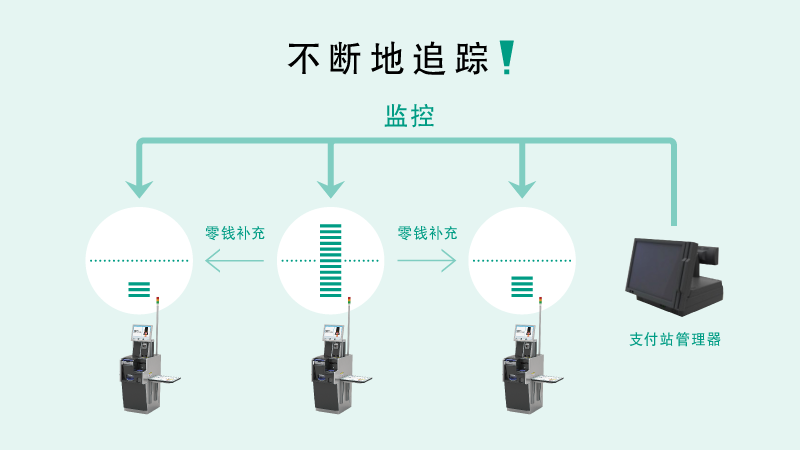 不断地追踪!

监控

零钱补充

零钱补充

支付站管理器