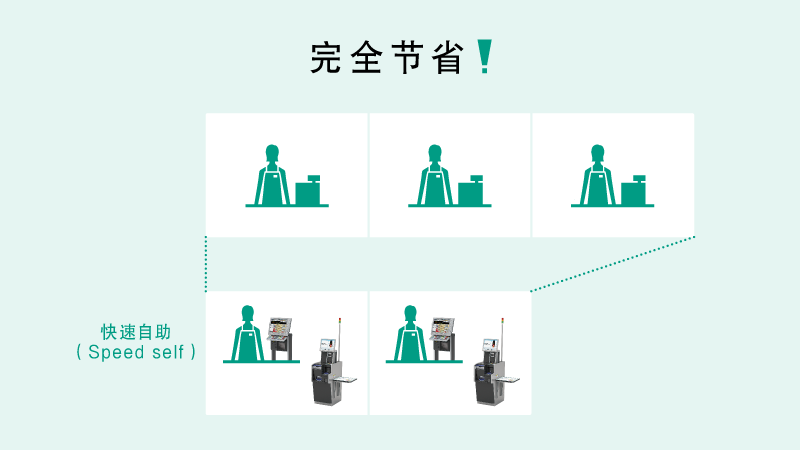 完全节省!

快速自助
( Speed self )